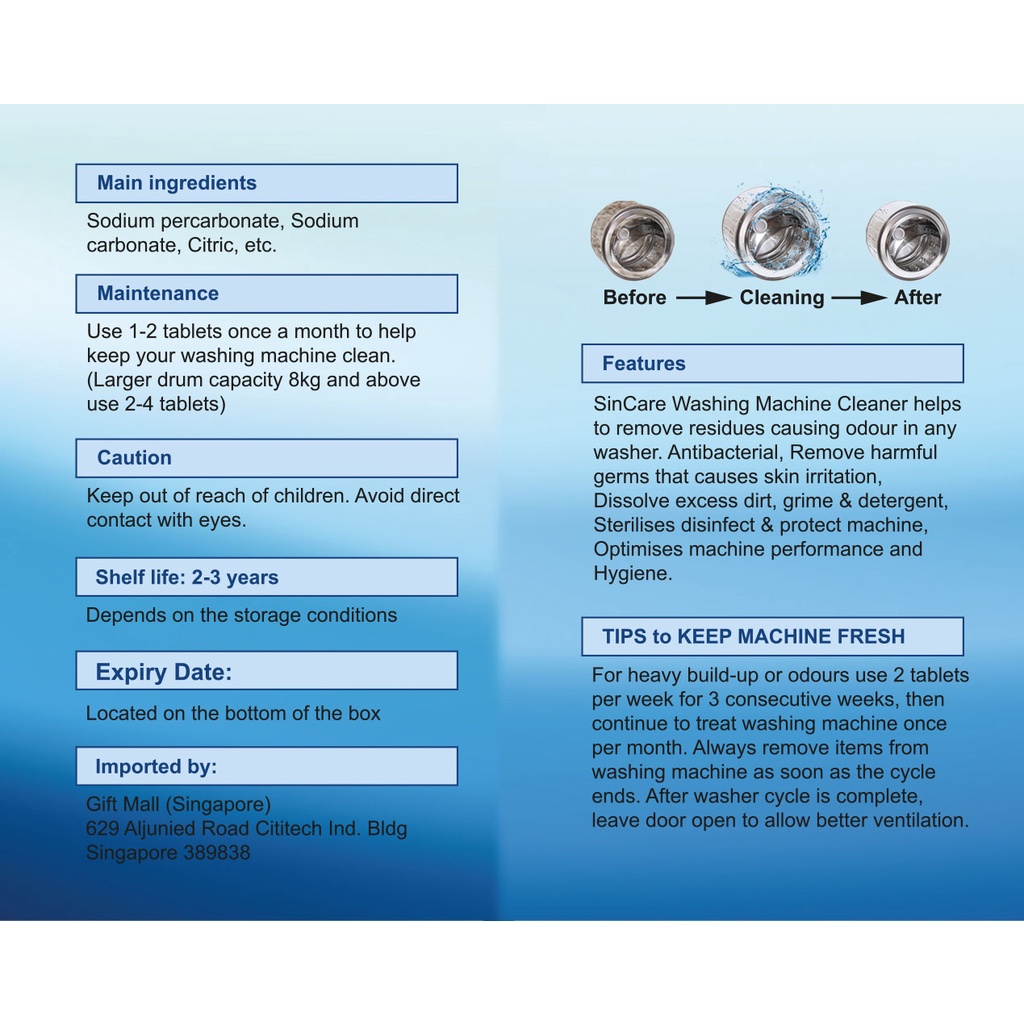 Main ingredients

Sodium percarbonate, Sodium carbonate, Citric, etc.

Maintenance

Use 1-2 tablets once a month to help keep your washing machine clean. (Larger drum capacity 8kg and above use 2-4 tablets)

Caution

Keep out of reach of children. Avoid direct contact with eyes.

Shelf life: 2-3 years

Depends on the storage conditions

Expiry Date:

Located on the bottom of the box

Imported by:

Gift Mall (Singapore)
629 Aljunied Road Cititech Ind. Bldg
Singapore 389838

Before → Cleaning → After

Features

SinCare Washing Machine Cleaner helps to remove residues causing odour in any washer. Antibacterial, Remove harmful germs that causes skin irritation, Dissolve excess dirt, grime & detergent, Sterilises disinfect & protect machine, Optimises machine performance and Hygiene.

TIPS to KEEP MACHINE FRESH

For heavy build-up or odours use 2 tablets per week for 3 consecutive weeks, then continue to treat washing machine once per month. Always remove items from washing machine as soon as the cycle ends. After washer cycle is complete, leave door open to allow better ventilation.