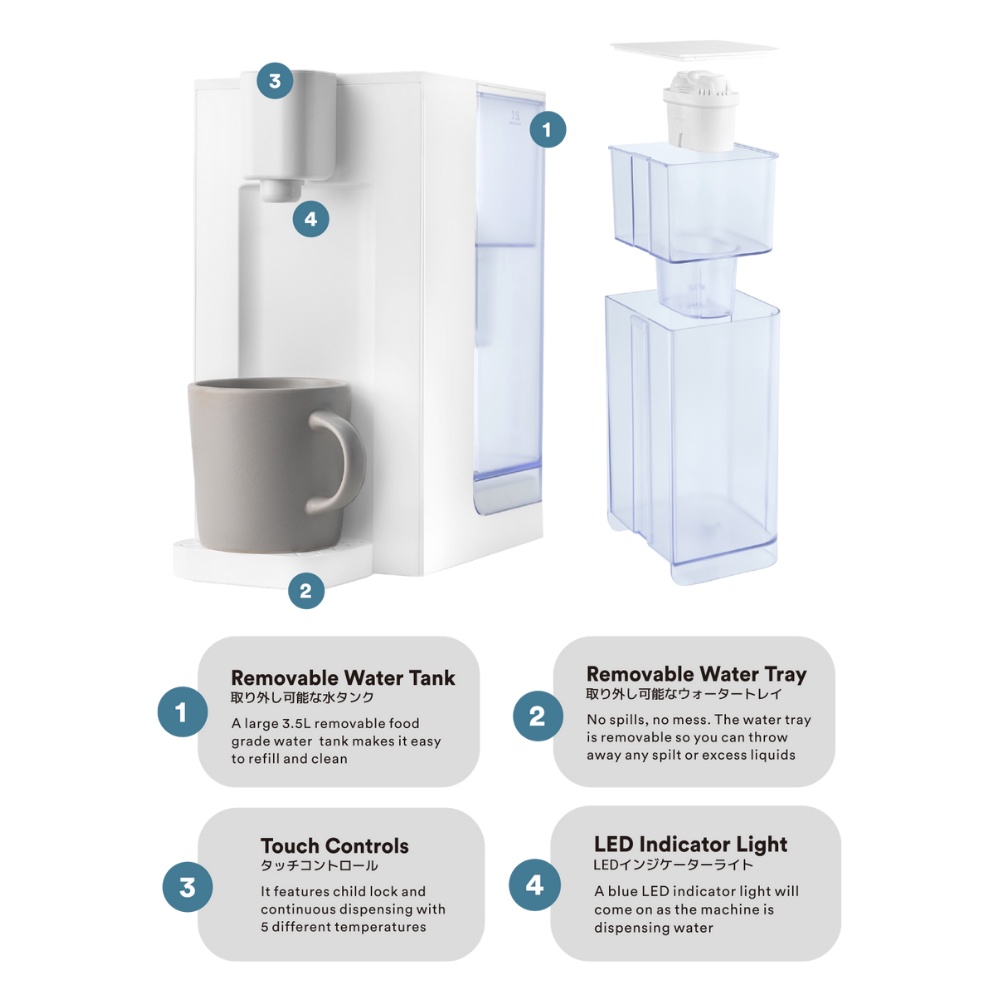 3

1

4

2

1
Removable Water Tank
取り外し可能な水タンク
A large 3.5L removable food grade water tank makes it easy to refill and clean

2
Removable Water Tray
取り外し可能なウォータートレイ
No spills, no mess. The water tray is removable so you can throw away any spilt or excess liquids

3
Touch Controls
タッチコントロール
It features child lock and continuous dispensing with 5 different temperatures

4
LED Indicator Light
LEDインジケーターライト
A blue LED indicator light will come on as the machine is dispensing water