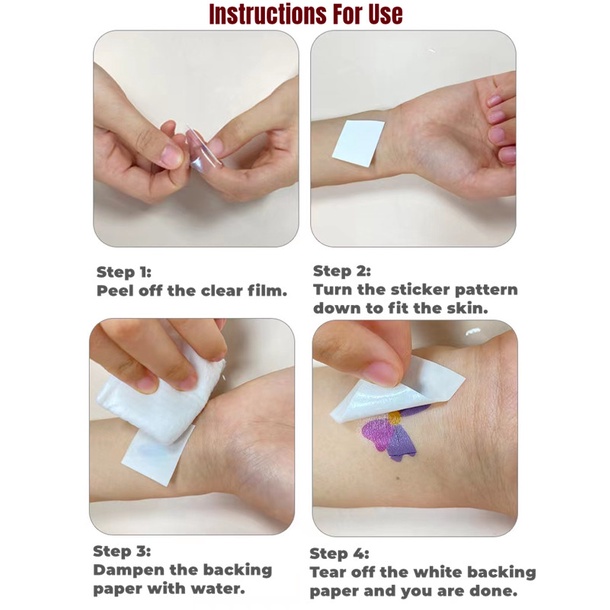 Instructions For Use

Step 1:
Peel off the clear film.

Step 2:
Turn the sticker pattern down to fit the skin.

Step 3:
Dampen the backing paper with water.

Step 4:
Tear off the white backing paper and you are done.