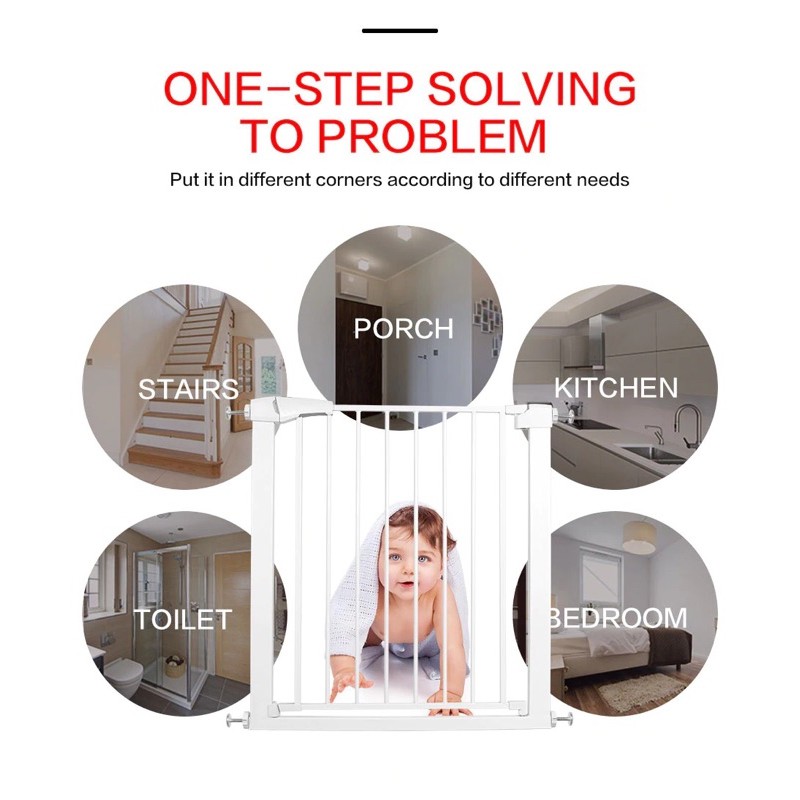 ONE-STEP SOLVING TO PROBLEM

Put it in different corners according to different needs

PORCH

STAIRS

KITCHEN

TOILET

BEDROOM