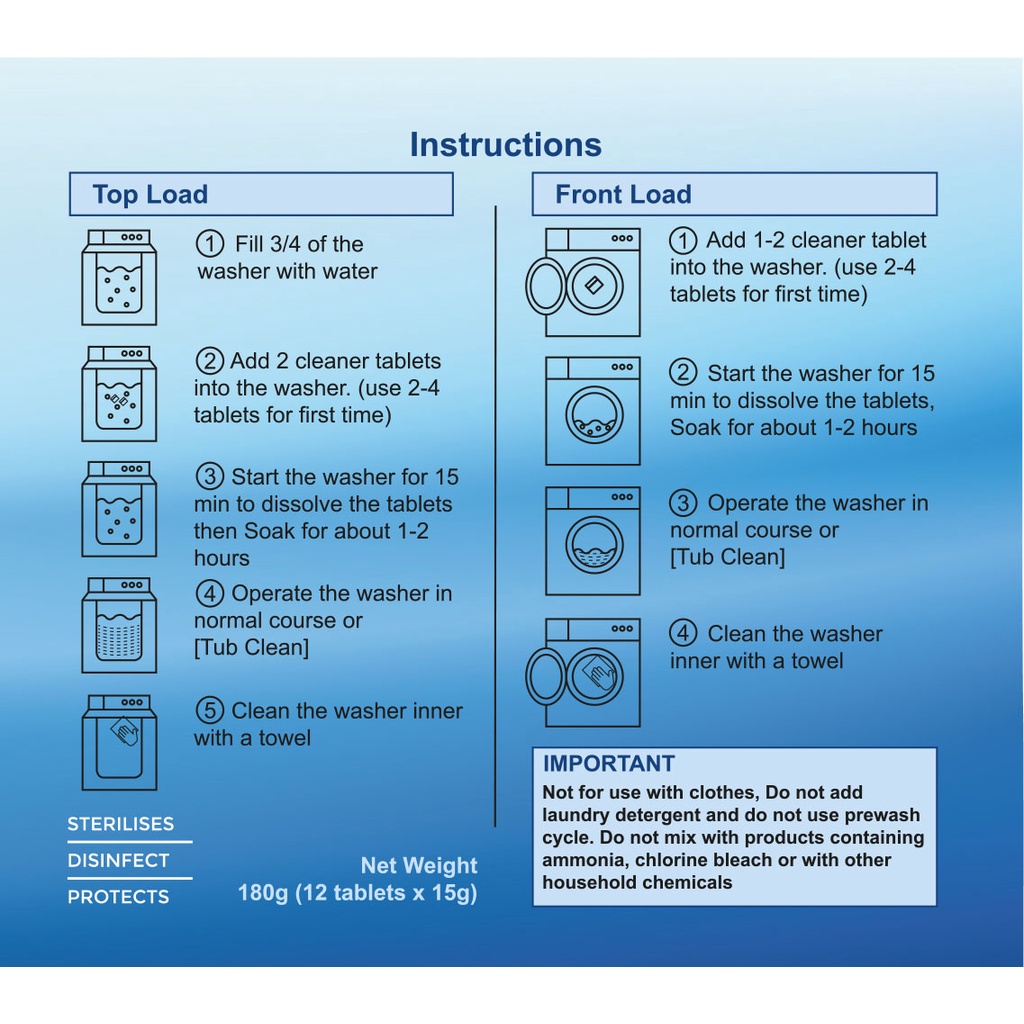 Instructions

Top Load

① Fill 3/4 of the washer with water

② Add 2 cleaner tablets into the washer. (use 2-4 tablets for first time)

③ Start the washer for 15 min to dissolve the tablets then Soak for about 1-2 hours

④ Operate the washer in normal course or [Tub Clean]

⑤ Clean the washer inner with a towel

STERILISES
DISINFECT
PROTECTS

Net Weight
180g (12 tablets x 15g)

Front Load

① Add 1-2 cleaner tablet into the washer. (use 2-4 tablets for first time)

② Start the washer for 15 min to dissolve the tablets, Soak for about 1-2 hours

③ Operate the washer in normal course or [Tub Clean]

④ Clean the washer inner with a towel

IMPORTANT
Not for use with clothes, Do not add laundry detergent and do not use prewash cycle. Do not mix with products containing ammonia, chlorine bleach or with other household chemicals