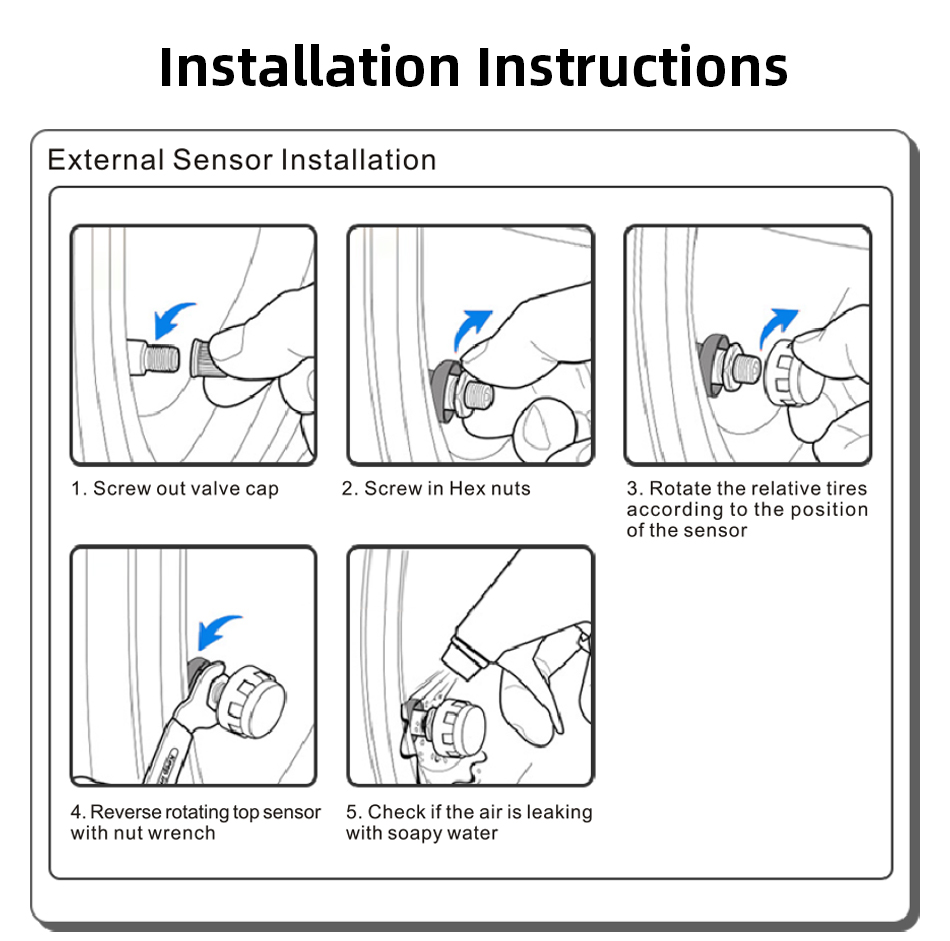 Installation Instructions

External Sensor Installation

1. Screw out valve cap

2. Screw in Hex nuts

3. Rotate the relative tires according to the position of the sensor

4. Reverse rotating top sensor with nut wrench

5. Check if the air is leaking with soapy water